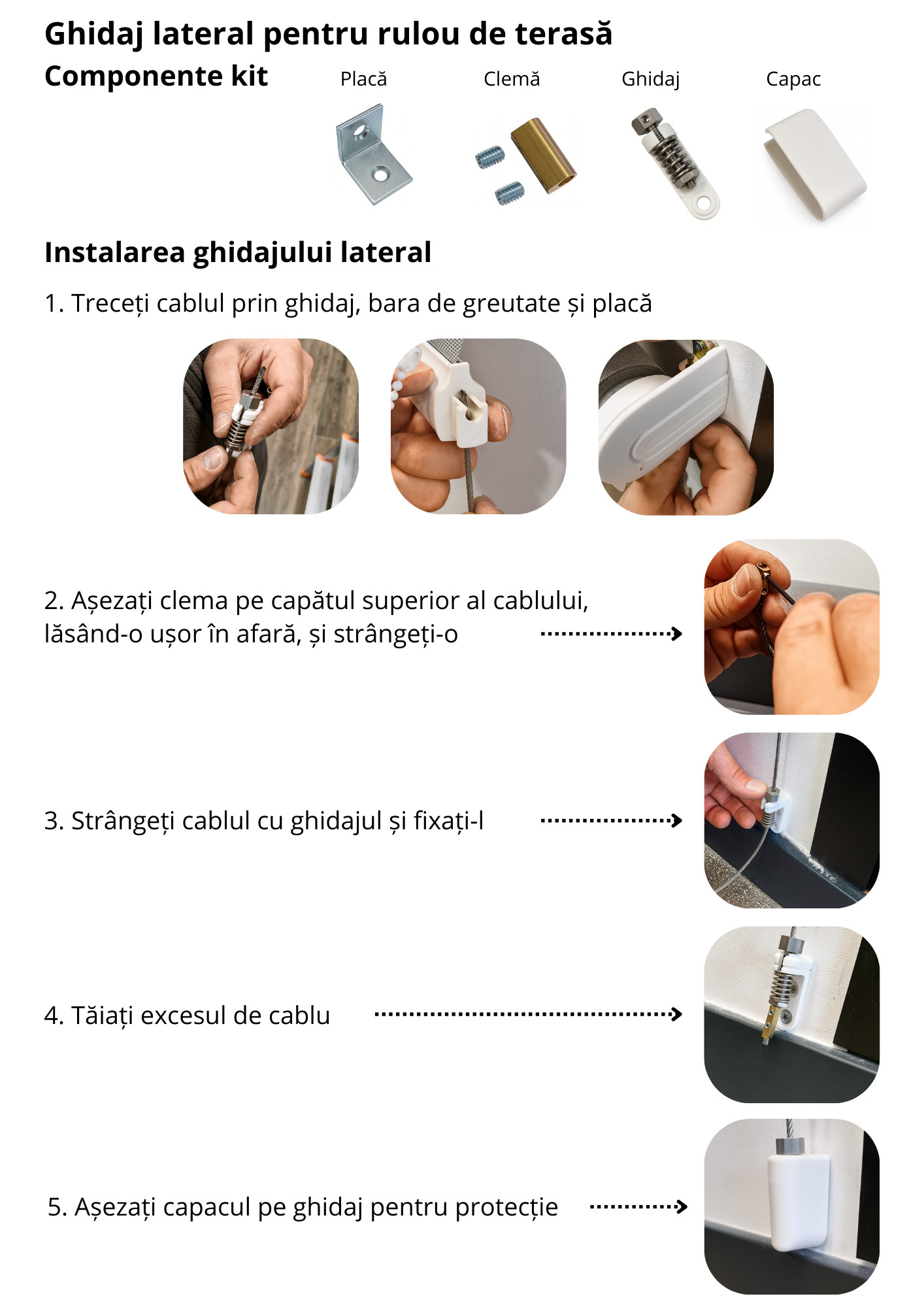 Ghidaj lateral pentru rulou de terasă

Componente kit

Placă

Clemă

Ghidaj

Capac

Instalarea ghidajului lateral

1. Treceți cablul prin ghidaj, bara de greutate și placă

2. Așezați clema pe capătul superior al cablului, lăsând-o ușor în afară, și strângeți-o

3. Strângeți cablul cu ghidajul și fixați-l

4. Tăiați excesul de cablu

5. Așezați capacul pe ghidaj pentru protecție